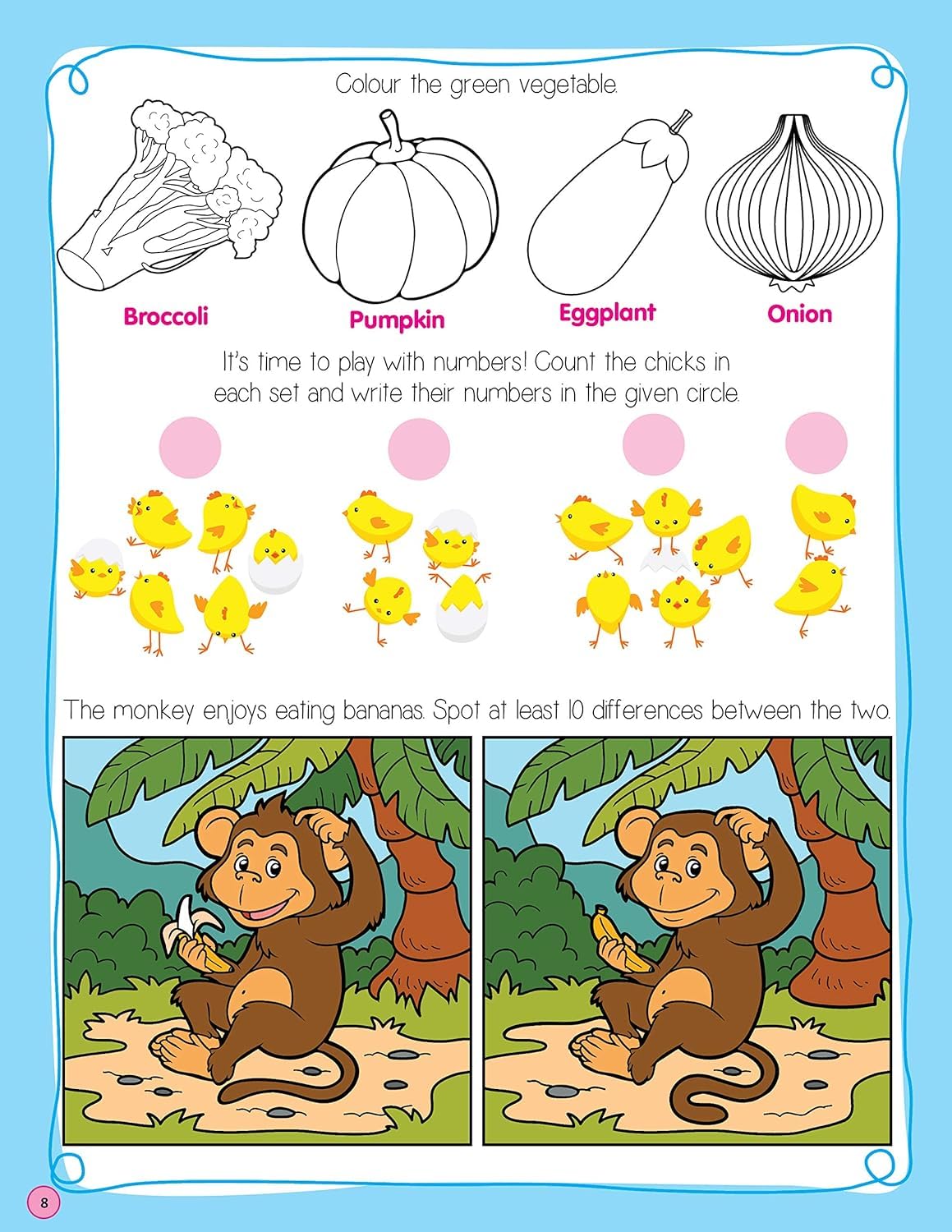 Colour the green vegetable.

Broccoli

Pumpkin

Eggplant

Onion

It's time to play with numbers! Count the chicks in each set and write their numbers in the given circle.

The monkey enjoys eating bananas. Spot at least 10 differences between the two.

8